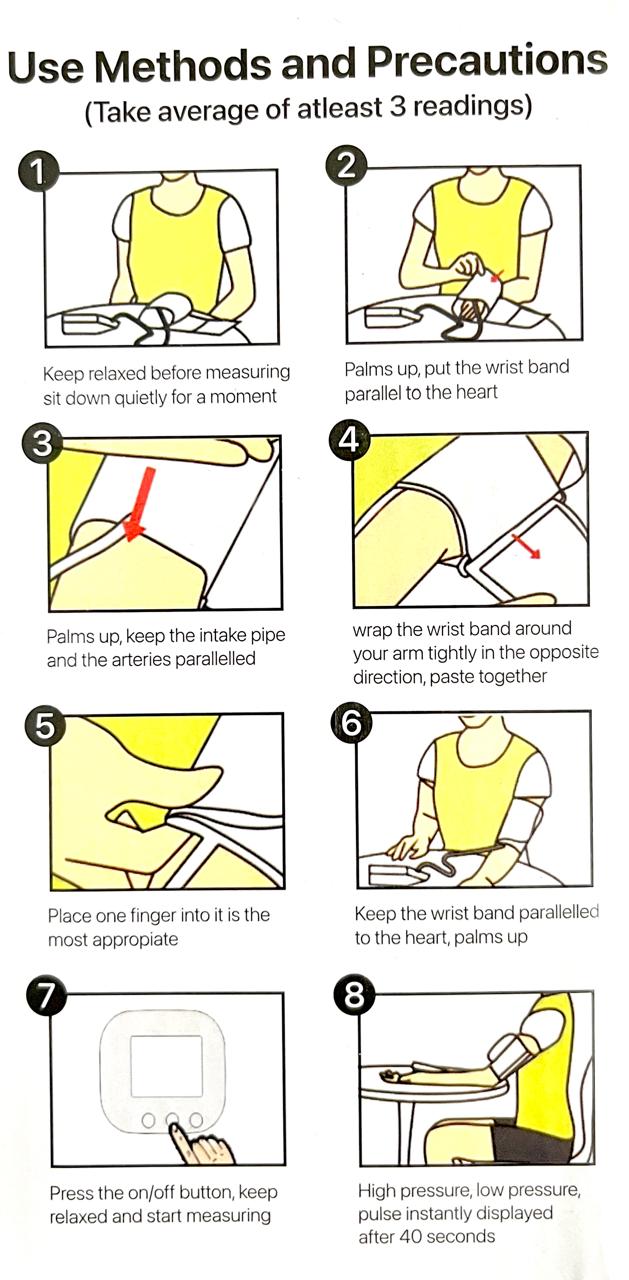 Use Methods and Precautions
(Take average of atleast 3 readings)

1
Keep relaxed before measuring sit down quietly for a moment

2
Palms up, put the wrist band parallel to the heart

3
Palms up, keep the intake pipe and the arteries parallelled

4
wrap the wrist band around your arm tightly in the opposite direction, paste together

5
Place one finger into it is the most appropiate

6
Keep the wrist band parallelled to the heart, palms up

7
Press the on/off button, keep relaxed and start measuring

8
High pressure, low pressure, pulse instantly displayed after 40 seconds